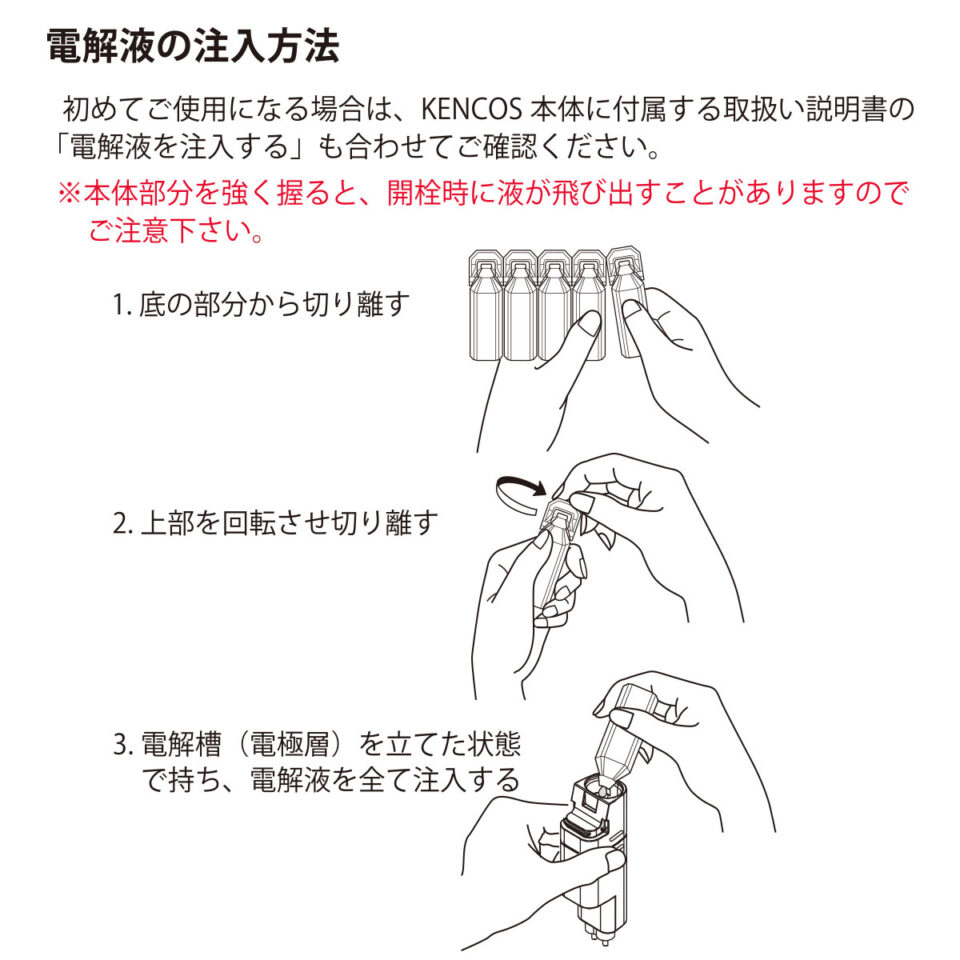 電解液の注入方法

初めてご使用になる場合は、KENCOS 本体に付属する取扱い説明書の「電解液を注入する」も合わせてご確認ください。

※本体部分を強く握ると、開栓時に液が飛び出すことがありますのでご注意下さい。

1. 底の部分から切り離す

2. 上部を回転させ切り離す

3. 電解槽（電極層）を立てた状態で持ち、電解液を全て注入する